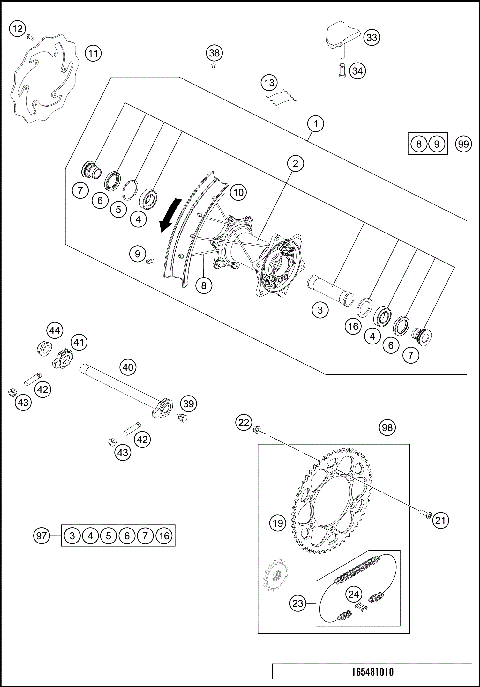 12
11
38
33
34
13
1
8 9 99
2
7
6
5
4
10
9
8
3
16
4
6
7
44
41
40
42
43
39
42
43
22
98
19
21
97
3 4 5 6 7 16
23
24
165481010