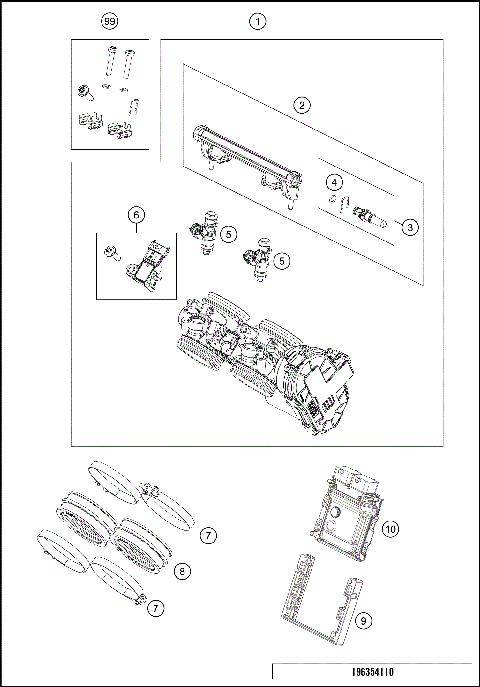 99
1
2
4
3
6
5
5
7
8
7
10
9
196354110