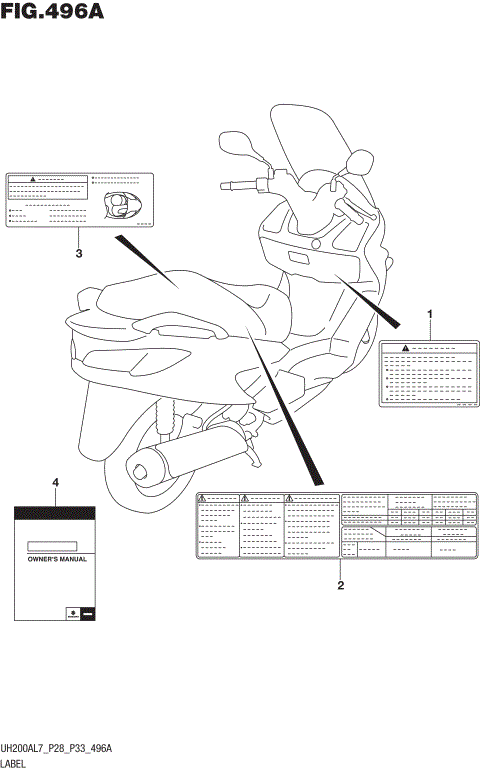 FIG.496A

3

1

4

OWNER'S MANUAL

2

UH200AL7_P28_P33_496A
LABEL