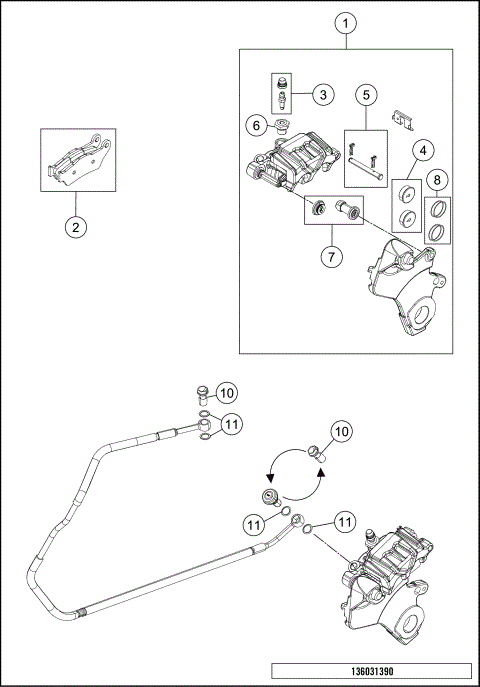 1
3
5
6
4
8
2
7
10
11
10
11
11
136031390