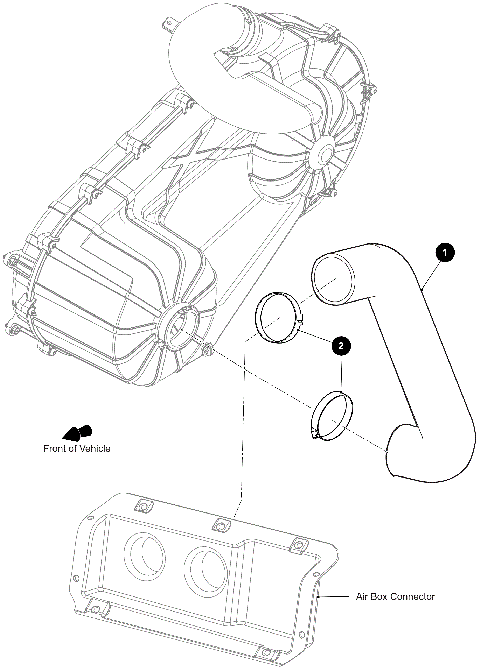 1

2

Front of Vehicle

Air Box Connector