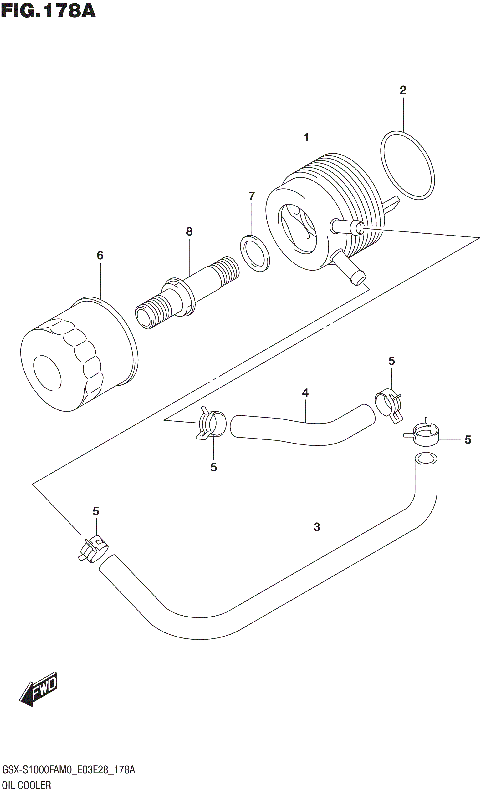 FIG.178A

2

1

7

8

6

5

4

5

5

5

3

FWD

GSX-S1000FAM0_E03E28_178A
OIL COOLER