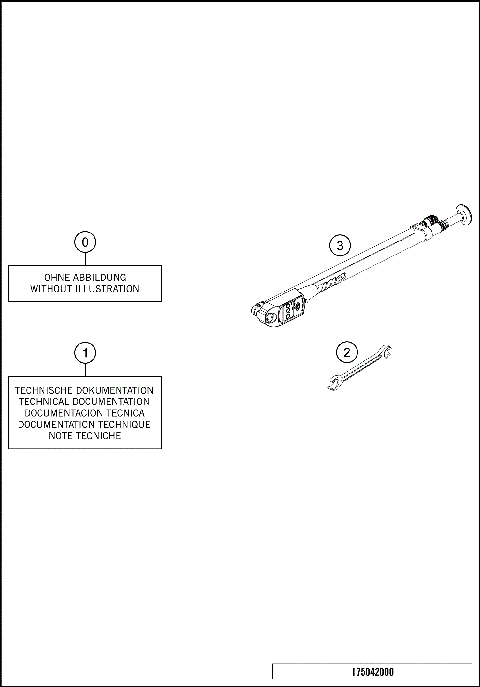 0

OHNE ABBILDUNG
WITHOUT ILLUSTRATION

1

TECHNISCHE DOKUMENTATION
TECHNICAL DOCUMENTATION
DOCUMENTACION TECNICA
DOCUMENTATION TECHNIQUE
NOTE TECNICHE

3

2

175042000