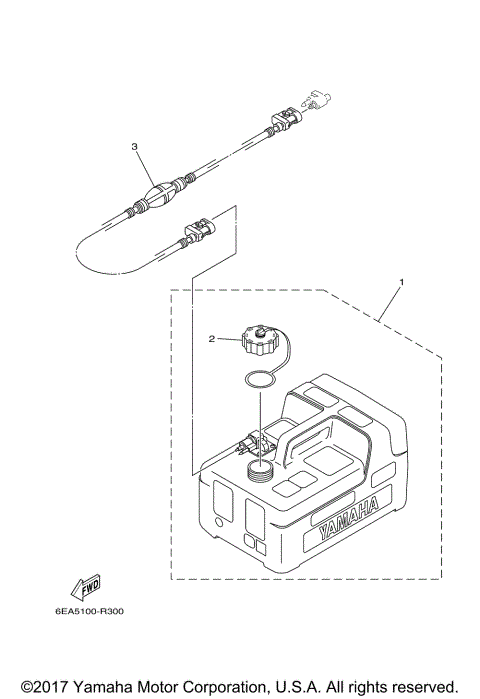 3

1

2

YAMAHA

FWD

6EA5100-R300

©2017 Yamaha Motor Corporation, U.S.A. All rights reserved.