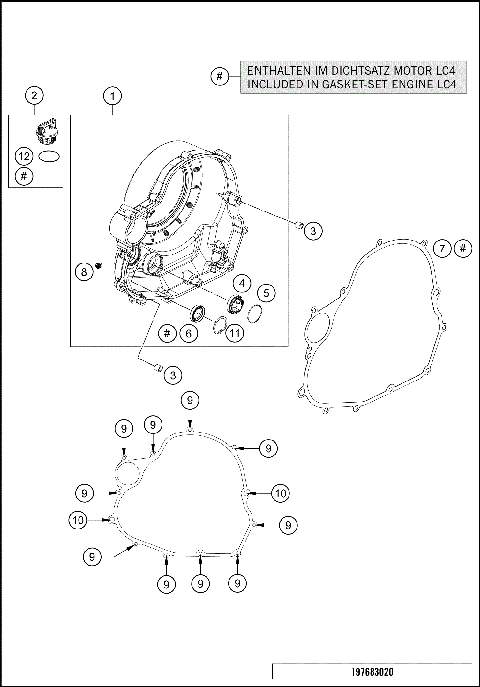 #
ENTHALTEN IM DICHTSATZ MOTOR LC4
INCLUDED IN GASKET-SET ENGINE LC4

2
1
12
#
3
7 #
8
4
5
# 6
11
3
9
9
9
9
9
10
10
9
9
9
9
9

197683020