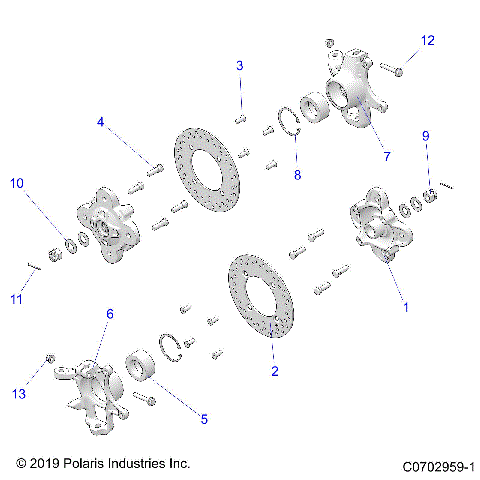 12
3
4
7
9
8
10
11
1
6
2
13
5
© 2019 Polaris Industries Inc.
C0702959-1