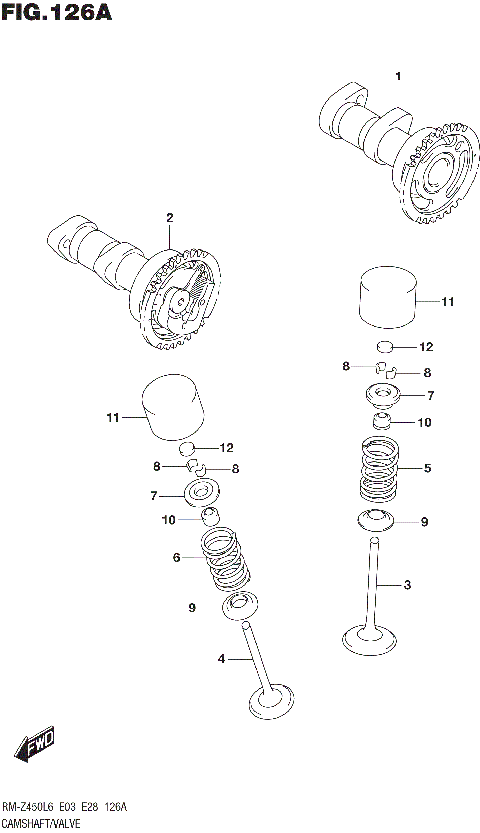 FIG.126A

1

2

11

12

8

8

7

10

5

9

3

11

12

8

8

7

10

6

9

4

FWD

RM-Z450L6 E03 E28 126A
CAMSHAFT/VALVE