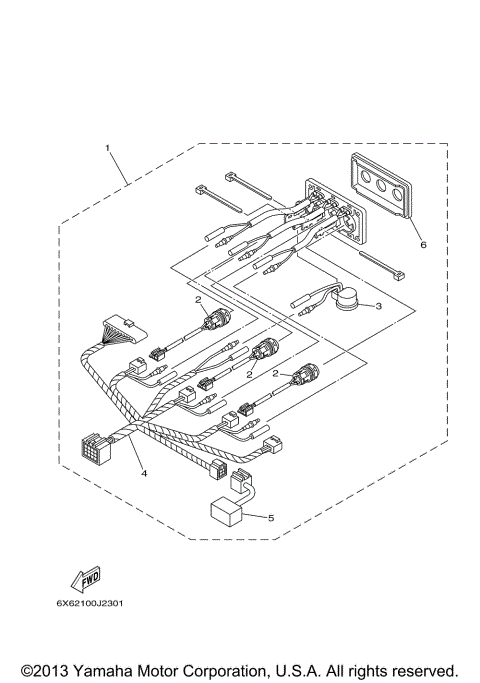 1
6
2
3
2
2
4
5
FWD
6X62100J2301
©2013 Yamaha Motor Corporation, U.S.A. All rights reserved.