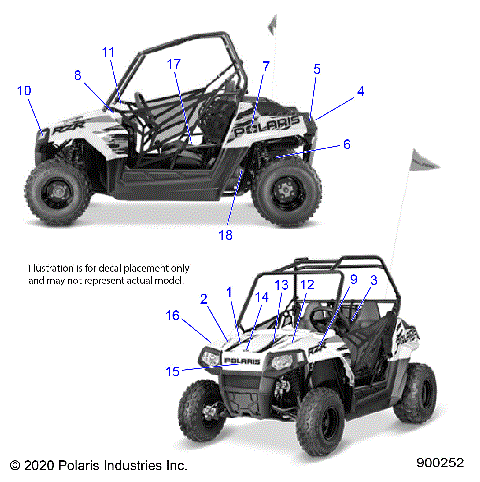 11
17
7
5
8
4
10
RZR
POLARIS
6
18

Illustration is for decal placement only and may not represent actual model.

1
13
12
9
3
2
14
16
RZR
15
POLARIS

© 2020 Polaris Industries Inc.
900252