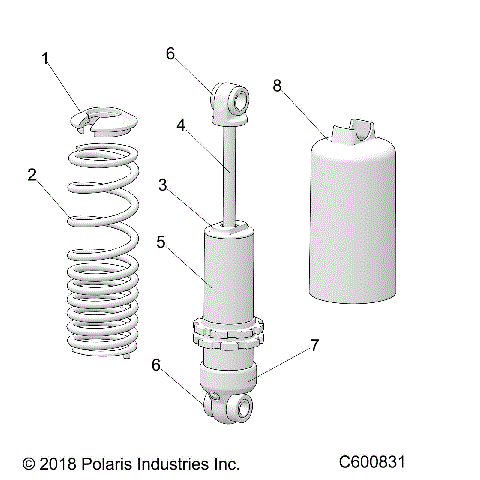 1
6
8
4
2
3
5
7
6

© 2018 Polaris Industries Inc.

C600831