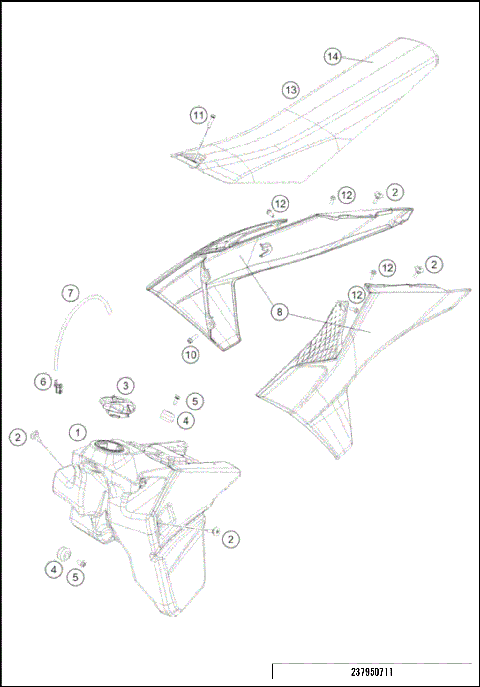 14
13
11
12
12
2
12
2
12
8
7
10
6
3
5
4
2
1
2
4
5
237950711