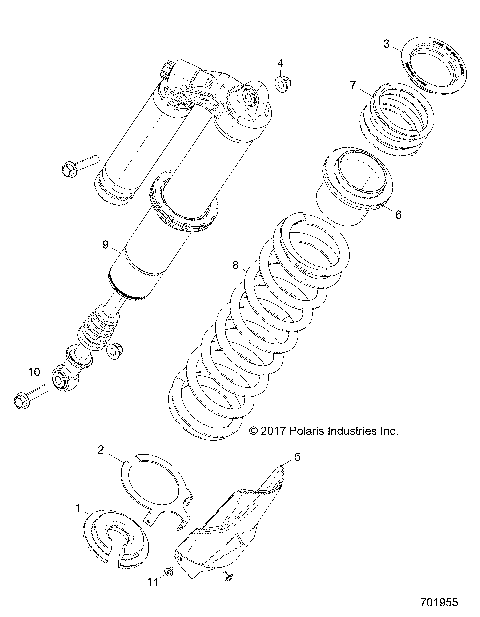 3
4
7
6
9
8
10
© 2017 Polaris Industries Inc.
2
5
1
11
701955