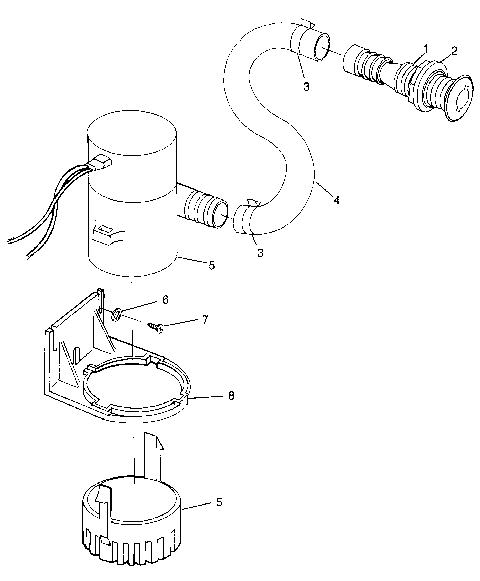 1
2
3
4
3
5
6
7
8
5