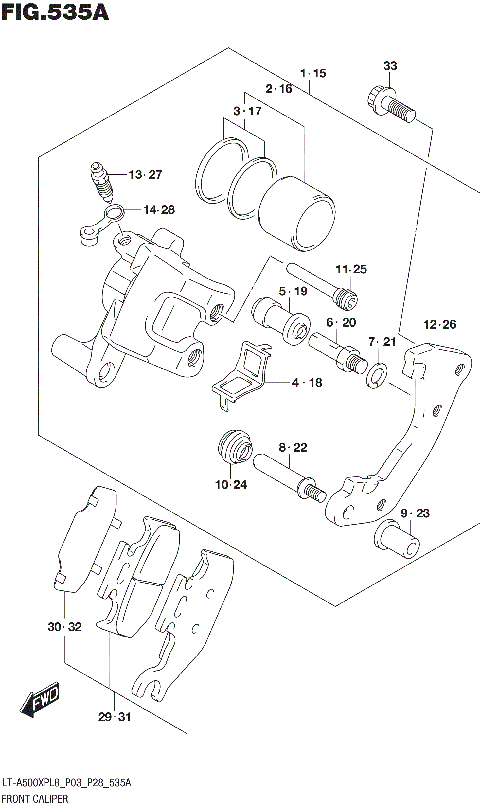 FIG.535A

1·15
2·16
3·17
33
13·27
14·28
11·25
5·19
6·20
7·21
12·26
4·18
8·22
10·24
9·23
30·32
29·31
FWD

LT-A500XPL8_P03_P28_535A
FRONT CALIPER