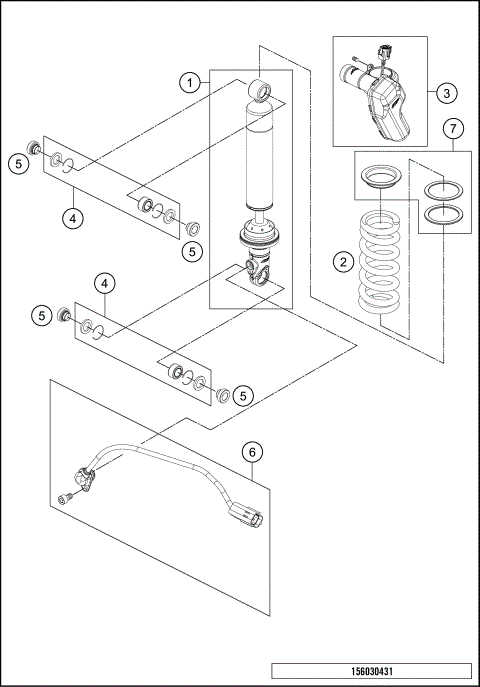 1
3
7
5
4
5
2
4
5
5
6
156030431