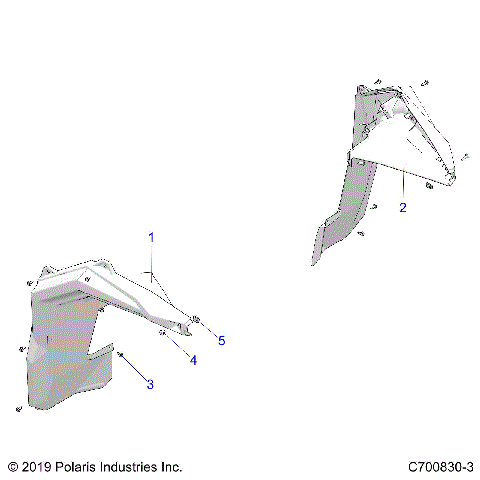 2

1

5

4

3

© 2019 Polaris Industries Inc.

C700830-3