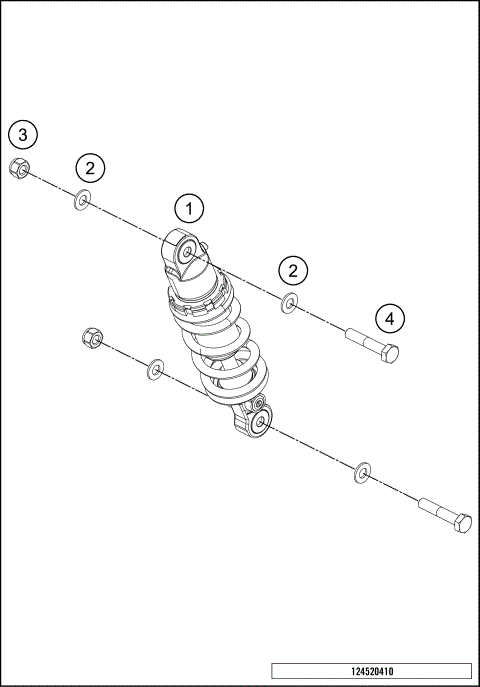 3
2
1
2
4
124520410