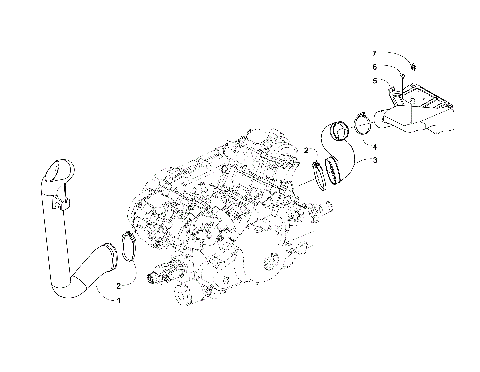 7
6
5
4
2
3
2
1