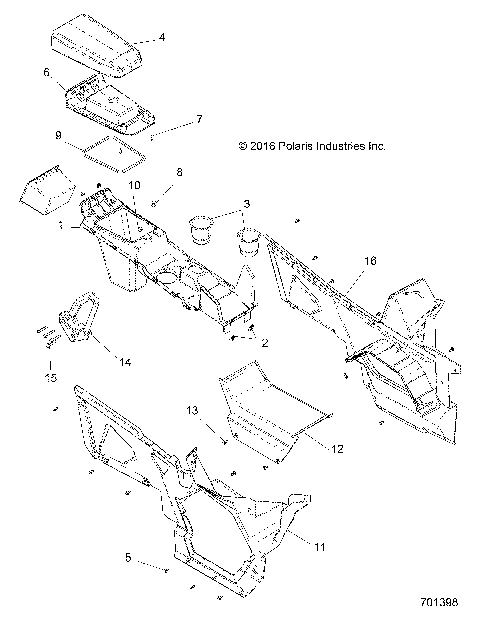 4
6
7
9
© 2016 Polaris Industries Inc.
8
10
3
1
16
2
14
15
13
12
11
5
701398