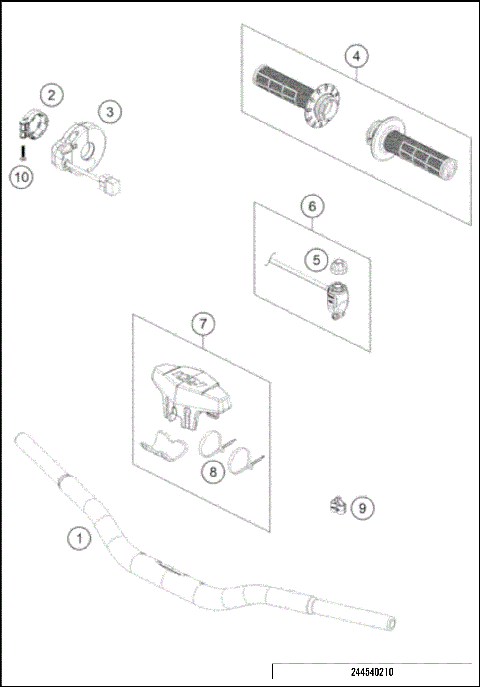 4
2
3
10
6
5
7
8
9
1
244540210