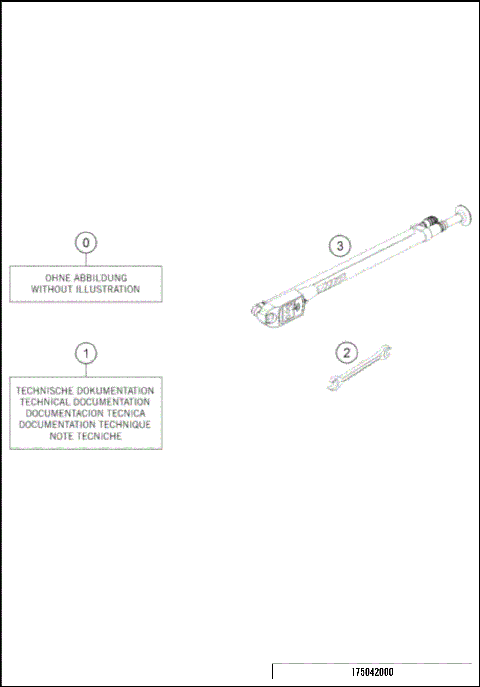 0

OHNE ABBILDUNG
WITHOUT ILLUSTRATION

1

TECHNISCHE DOKUMENTATION
TECHNICAL DOCUMENTATION
DOCUMENTACION TECNICA
DOCUMENTATION TECHNIQUE
NOTE TECNICHE

3

2

175042000