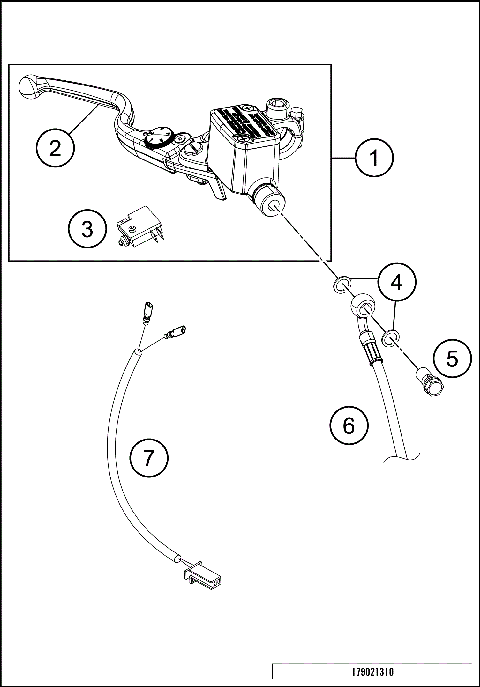 2
1
3
4
5
6
7
179021310