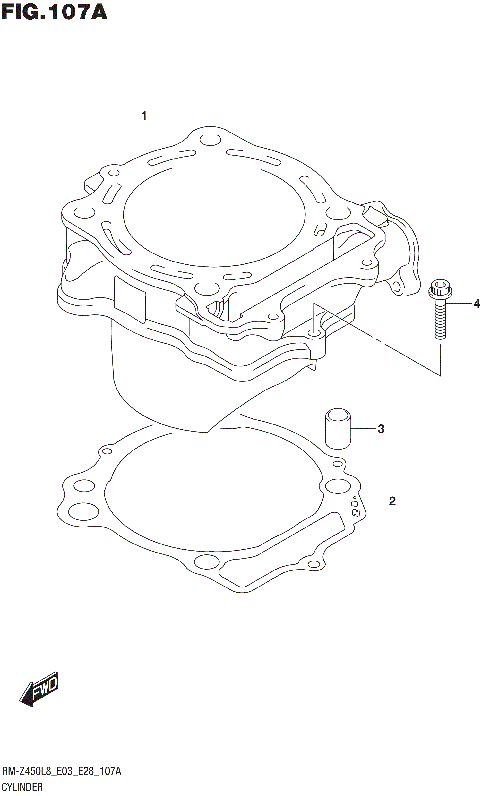 FIG.107A

1

4

3

2

FWD

RM-Z450L8_E03_E28_107A
CYLINDER