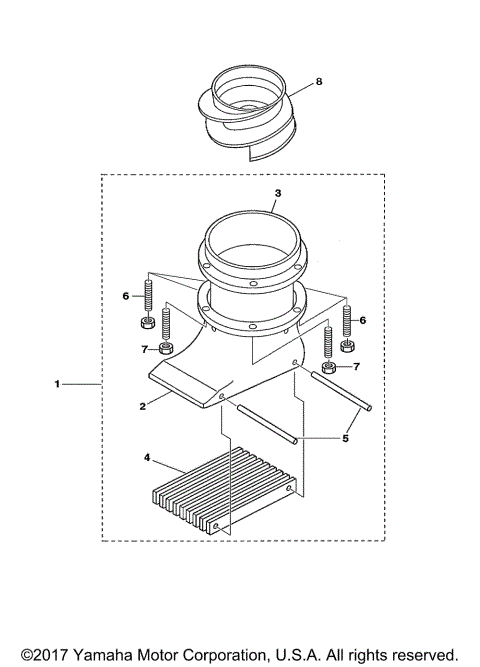 8

3

6

6

7

7

1

2

5

4

©2017 Yamaha Motor Corporation, U.S.A. All rights reserved.