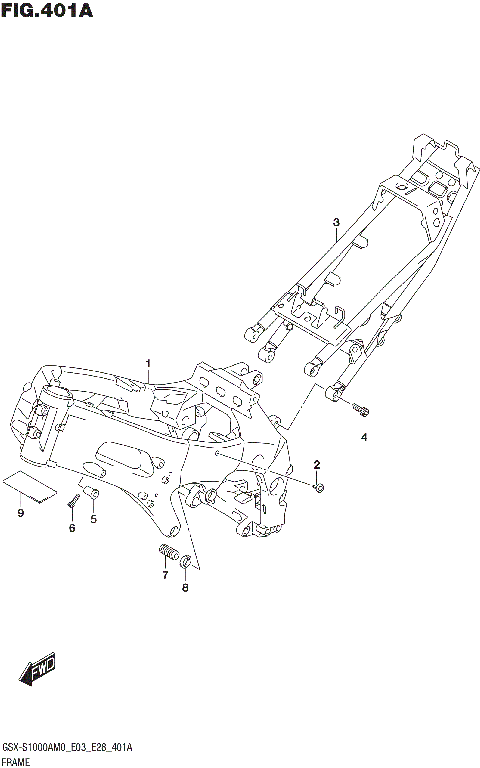 FIG.401A

3

1

4

2

9

6

5

7

8

FWD

GSX-S1000AM0_E03_E28_401A
FRAME