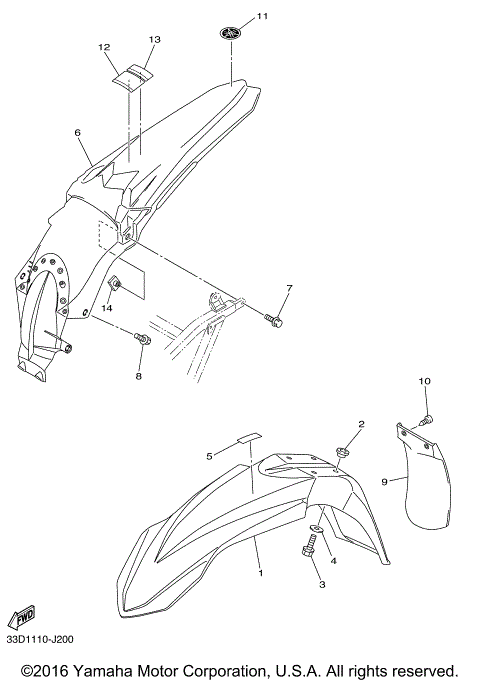 11
12
13
6
14
7
8
10
2
5
9
1
4
3
FWD
33D1110-J200
©2016 Yamaha Motor Corporation, U.S.A. All rights reserved.