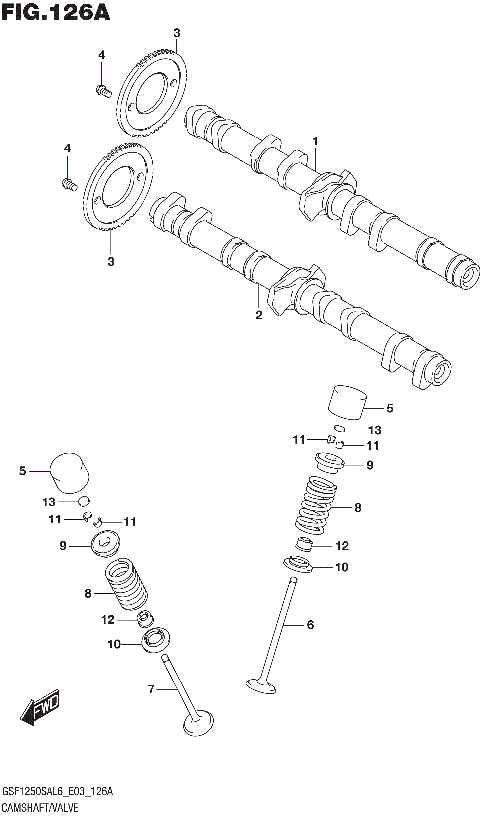 FIG.126A

3
4
1
4
3
2
5
13
11
11
9
8
12
10
6
5
13
11
11
9
8
12
10
7
FWD

GSF1250SAL6_E03_126A
CAMSHAFT/VALVE