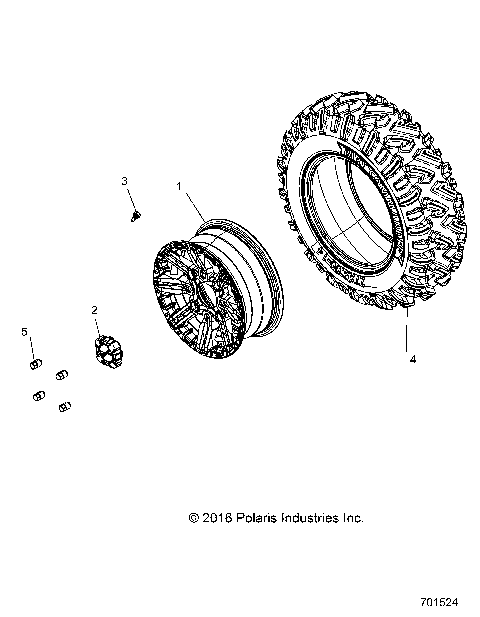 3

1

2

5

4

© 2018 Polaris Industries Inc.

701524