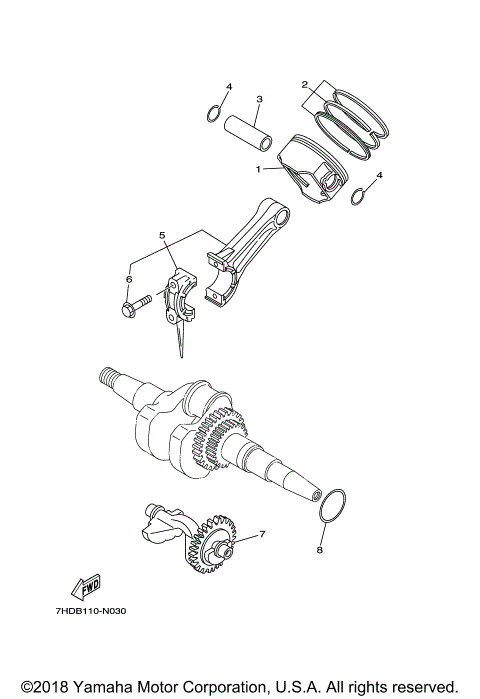 4
3
2
1
4
5
6
7
8
FWD
7HDB110-N030

©2018 Yamaha Motor Corporation, U.S.A. All rights reserved.