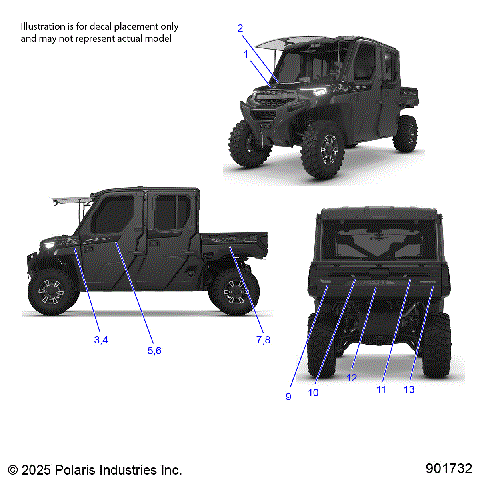 Illustration is for decal placement only and may not represent actual model

2
1

3,4
5,6
7,8

9
10
12
11
13

© 2025 Polaris Industries Inc.

901732