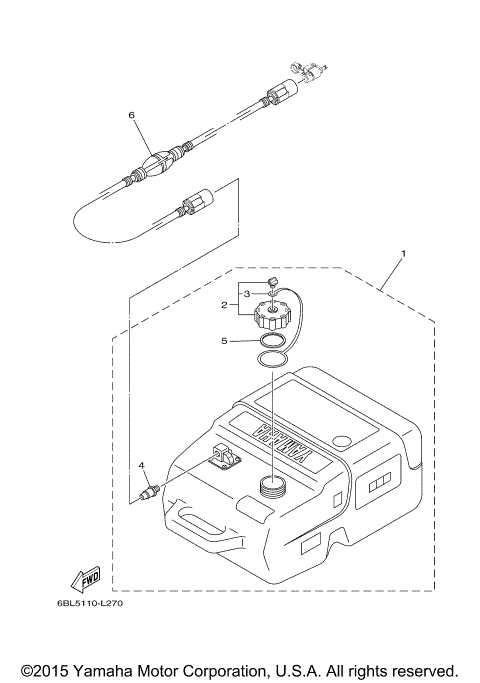 6

1

3

2

5

YAMAHA

4

FWD

6BL5110-L270

©2015 Yamaha Motor Corporation, U.S.A. All rights reserved.