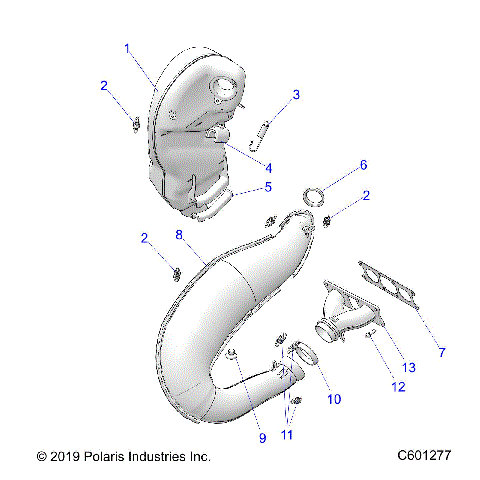 1
2
3
4
5
6
2
2
8
7
13
12
10
9
11

© 2019 Polaris Industries Inc.
C601277