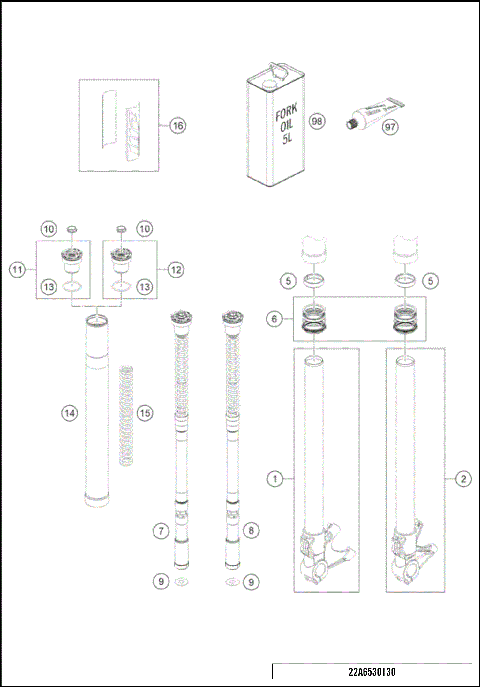 16

FORK OIL 5L

98

97

10

10

11

12

13

13

5

5

6

14

15

1

2

7

8

9

9

22A6530130