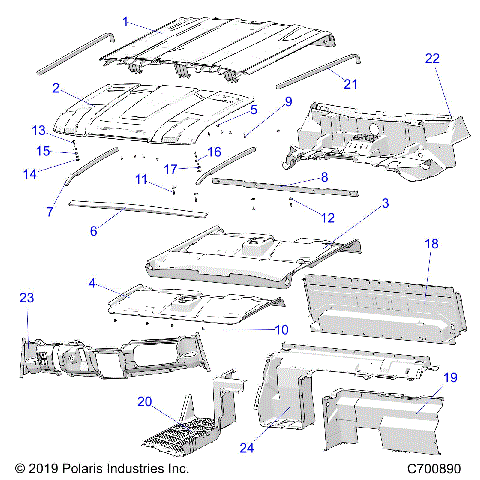 1
21
22
2
5
9
13
15
16
14
17
11
8
7
12
6
3
18
4
23
10
19
20
24
© 2019 Polaris Industries Inc.
C700890