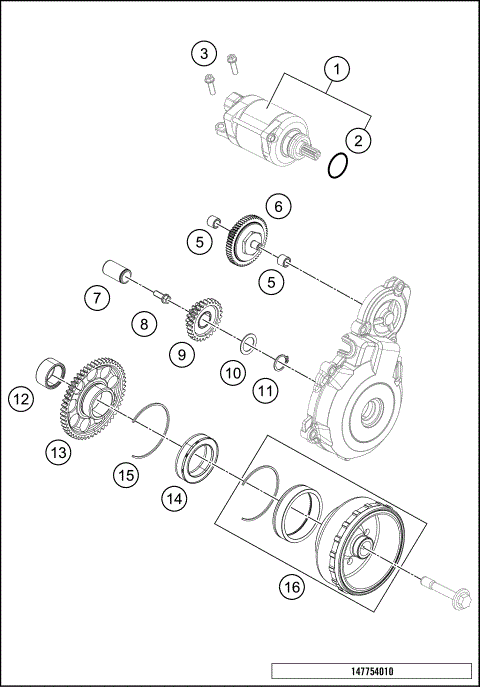 3
1
2
6
5
5
7
8
9
10
11
12
13
15
14
16
147754010