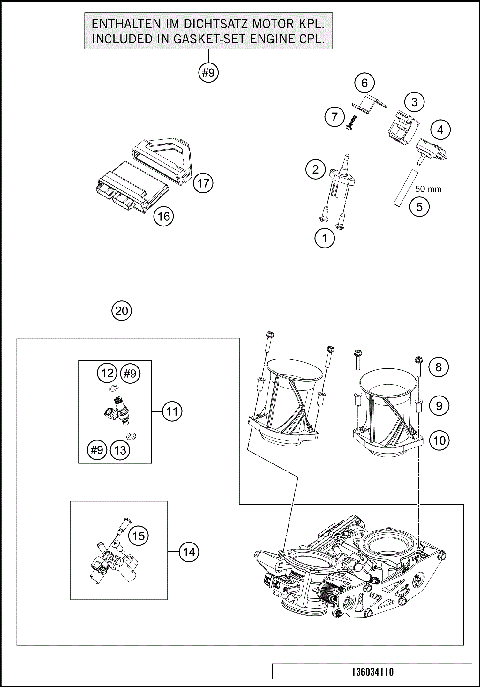 ENTHALTEN IM DICHTSATZ MOTOR KPL.
INCLUDED IN GASKET-SET ENGINE CPL.

#9

6
3
7
4
2
17
50 mm
5
16
1

20

12 #9
8
11
9
#9 13
10

15
14

136034110