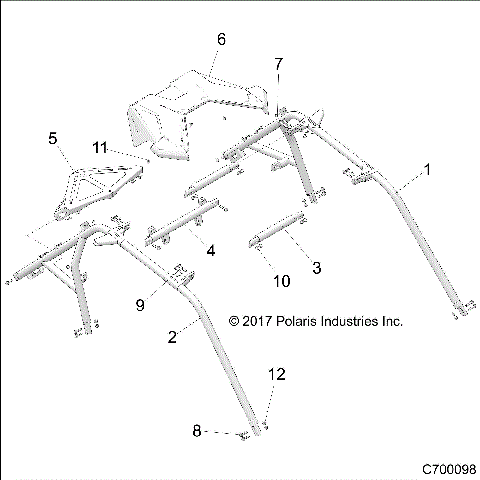 6

7

5

11

1

4

3

10

9

© 2017 Polaris Industries Inc.

2

12

8

C700098