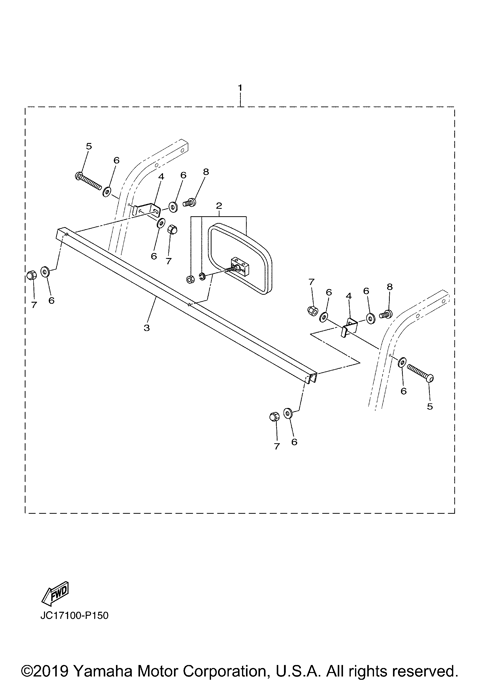 1
5
6
4
6
8
2
6
7
7
6
3
7
6
4
6
8
6
5
7
6
FWD
JC17100-P150
©2019 Yamaha Motor Corporation, U.S.A. All rights reserved.