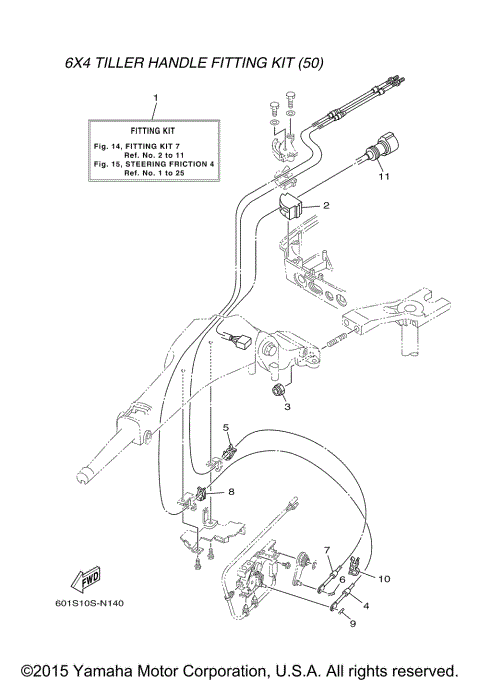 6X4 TILLER HANDLE FITTING KIT (50)

1

FITTING KIT
Fig. 14, FITTING KIT 7
Ref. No. 2 to 11
Fig. 15, STEERING FRICTION 4
Ref. No. 1 to 25

11

2

3

5

8

7

6

10

4

9

FWD

601S10S-N140

©2015 Yamaha Motor Corporation, U.S.A. All rights reserved.