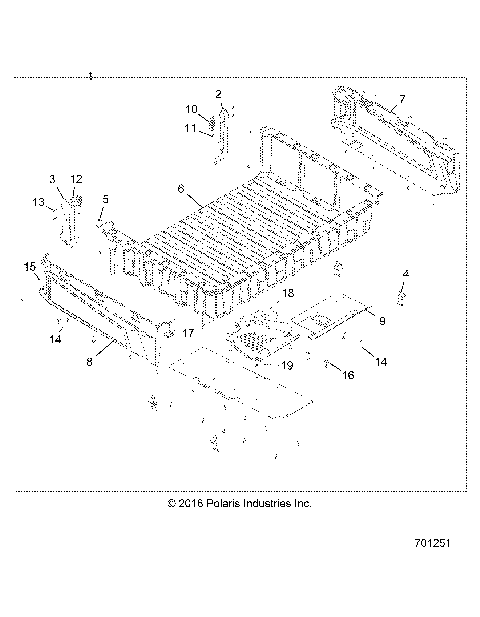 1
2
10
11
7
3
12
13
5
6
15
4
18
9
14
17
8
19
14
16

© 2016 Polaris Industries Inc.

701251