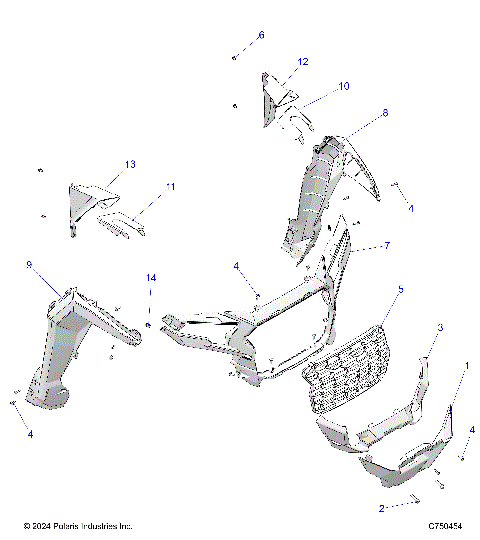 6
12
10
8
13
11
4
7
9
14
4
5
3
1
4
4
2
© 2024 Polaris Industries Inc.
C750454