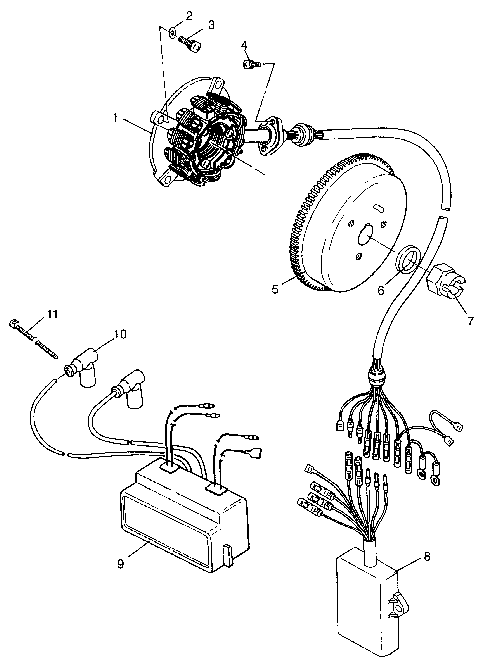 2
3
4
1
5
6
7
11
10
9
8