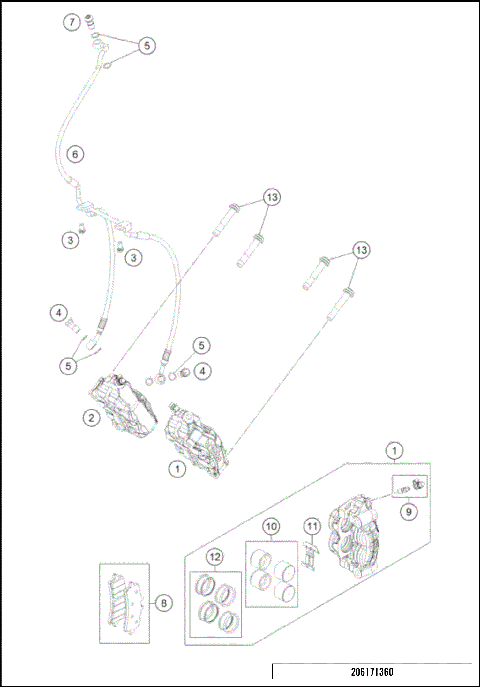 7
5
6
13
3
3
13
4
5
5
4
2
1
1
9
10
11
12
8
206171360