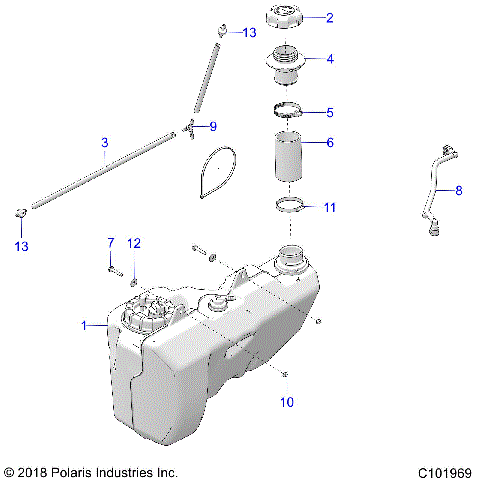 2
13
4
5
9
3
6
8
11
13
7
12
1
10
© 2018 Polaris Industries Inc.
C101969