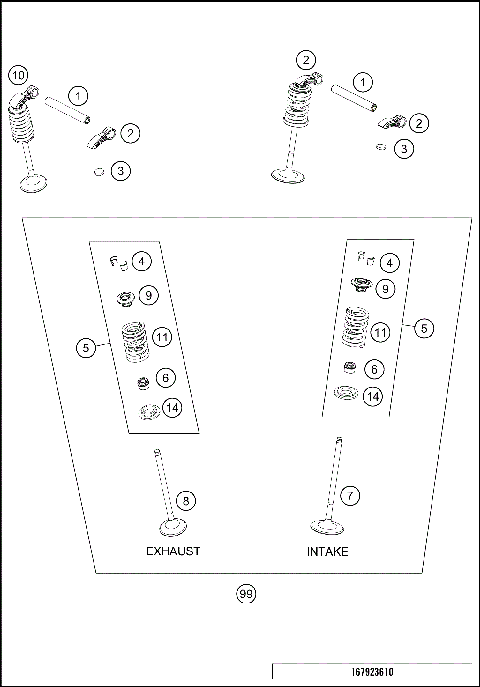 10
1
2
3
2
1
2
3
4
9
5
11
6
14
4
9
11
5
6
14
8
7
EXHAUST
INTAKE
99
167923610