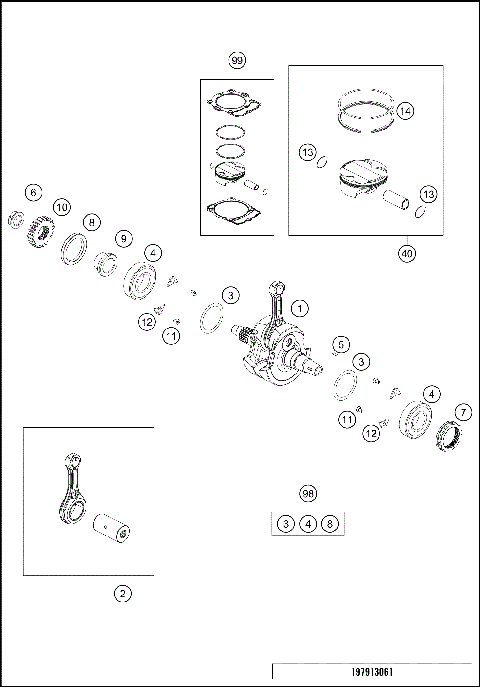 99

14

13

13

40

6

10

8

9

4

3

1

12

11

5

3

4

7

11

12

2

98

3 4 8

197913061